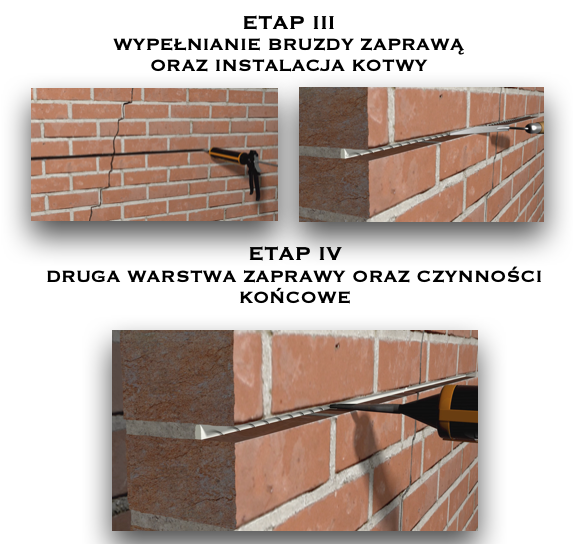 ETAP III
WYPEŁNIANIE BRUZDY ZAPRAWĄ ORAZ INSTALACJA KOTWY

ETAP IV
DRUGA WARSTWA ZAPRAWY ORAZ CZYNNOŚCI KOŃCOWE